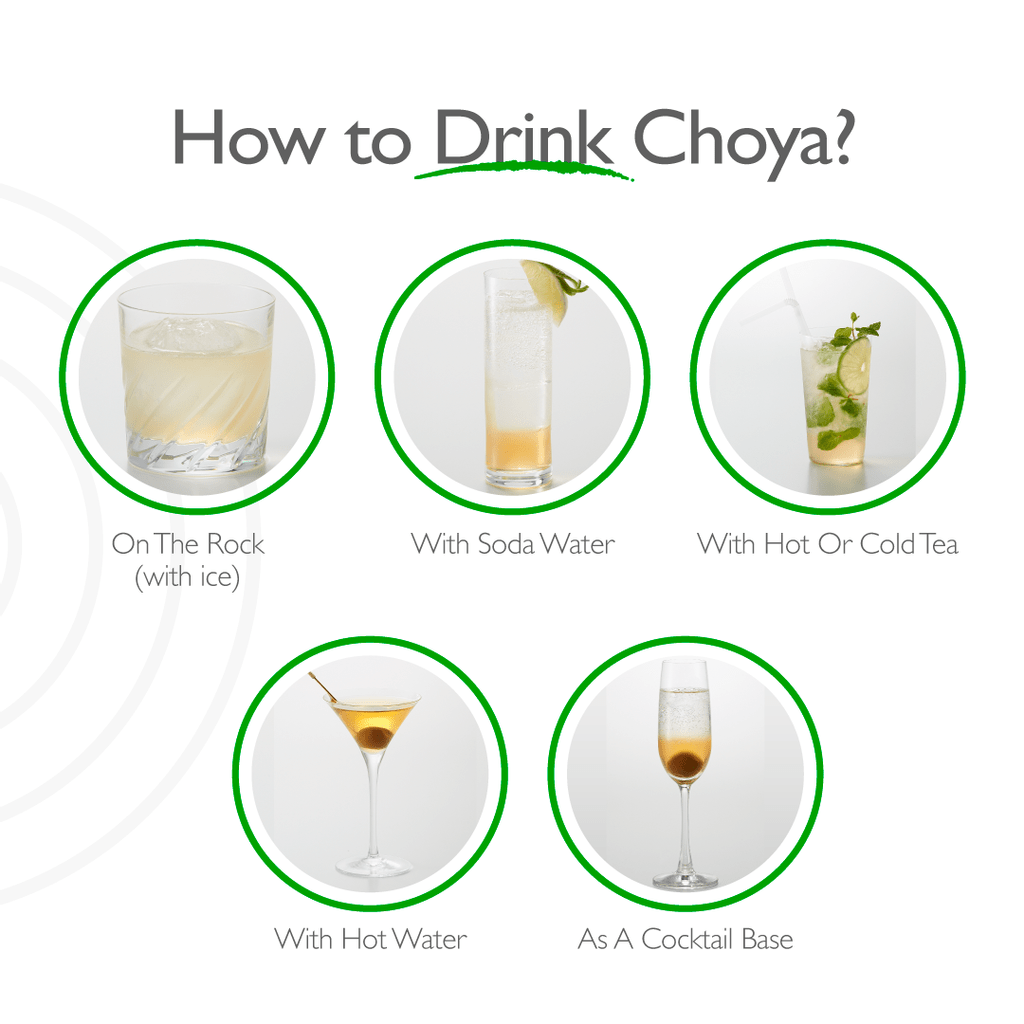 How to Drink Choya?

On The Rock (with ice)

With Soda Water

With Hot Or Cold Tea

With Hot Water

As A Cocktail Base